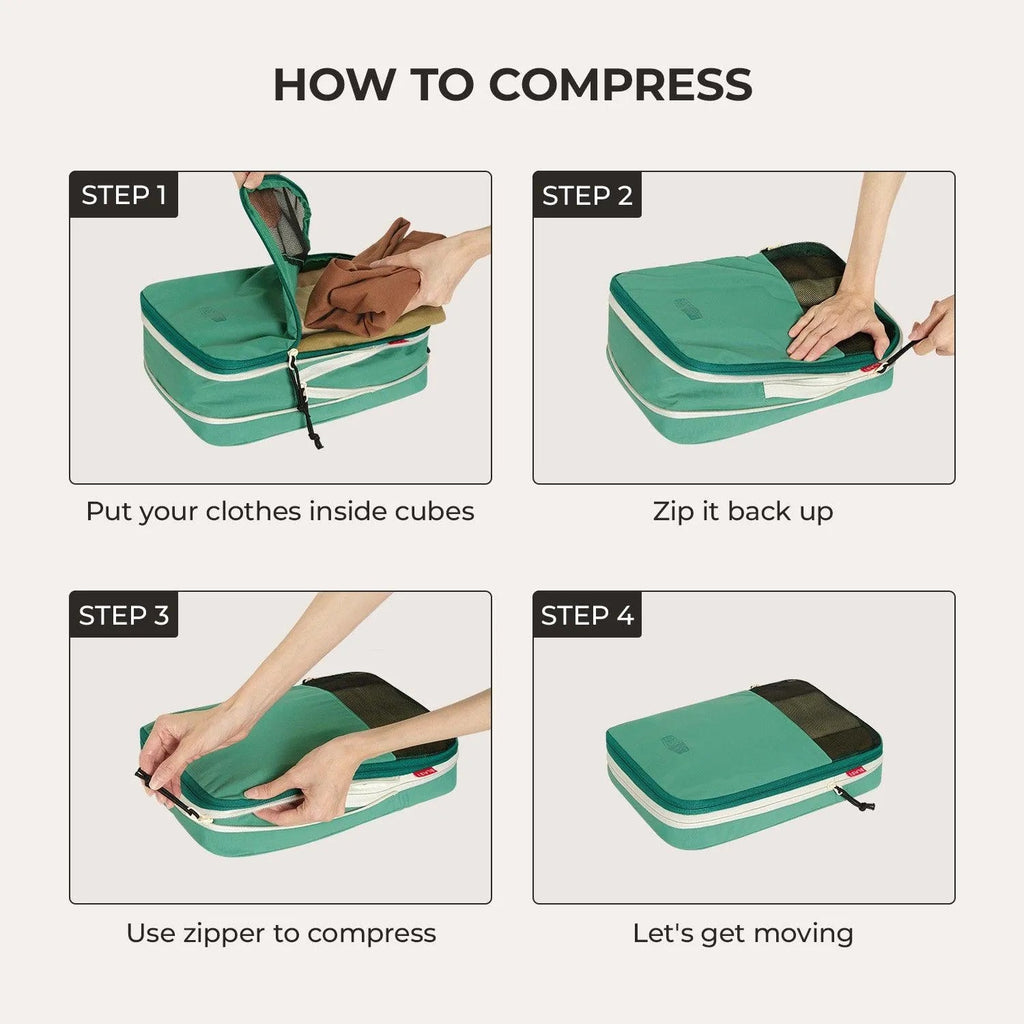 HOW TO COMPRESS

STEP 1

Put your clothes inside cubes

STEP 2

Zip it back up

STEP 3

Use zipper to compress

STEP 4

Let's get moving