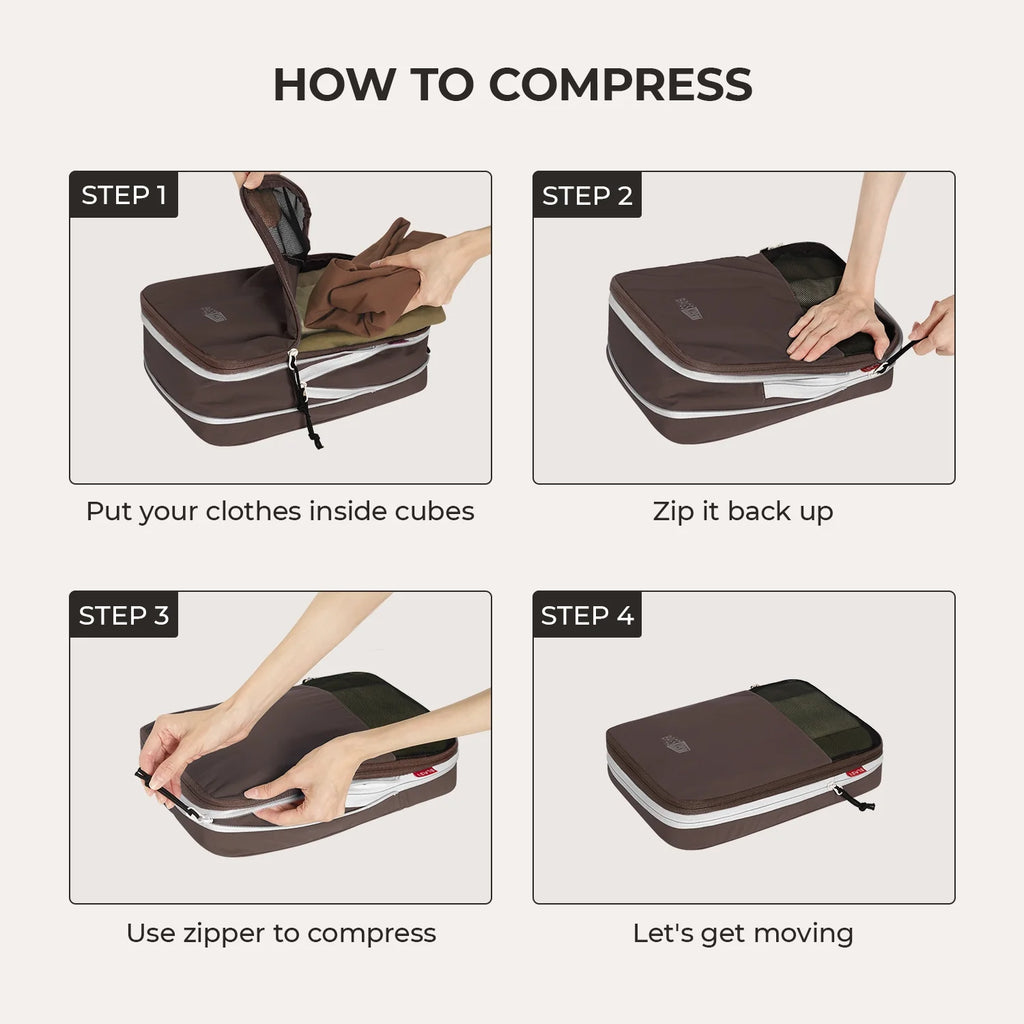 HOW TO COMPRESS

STEP 1

Put your clothes inside cubes

STEP 2

Zip it back up

STEP 3

Use zipper to compress

STEP 4

Let's get moving